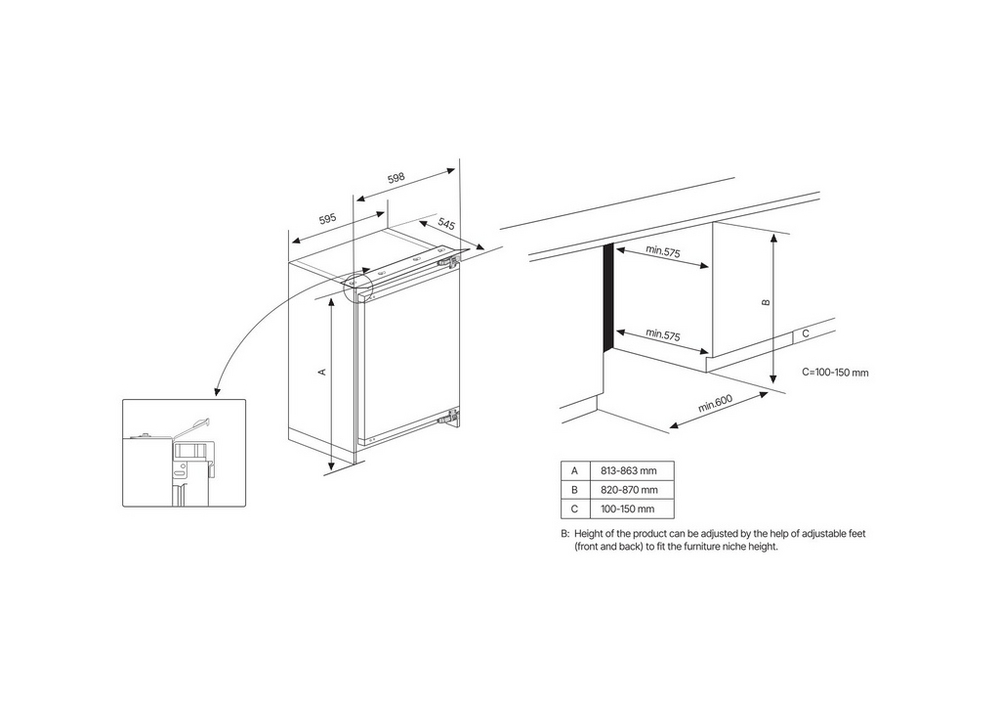 598
595
545
A
min.575
min.575
B
C
C=100-150 mm
min.600

| A | 813-863 mm |
|---|---|
| B | 820-870 mm |
| C | 100-150 mm |

B: Height of the product can be adjusted by the help of adjustable feet (front and back) to fit the furniture niche height.