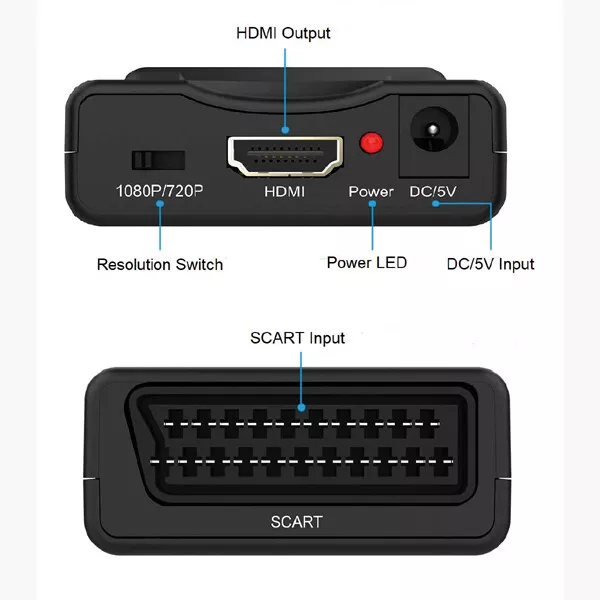 HDMI Output

1080P/720P

HDMI

Power

DC/5V

Resolution Switch

Power LED

DC/5V Input

SCART Input

SCART